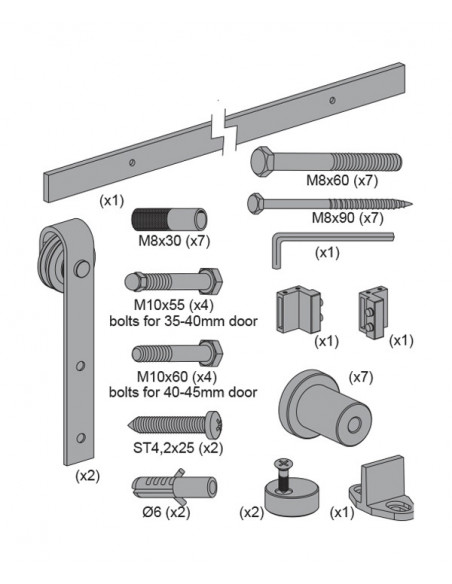 (x1)

M8x60 (x7)

M8x90 (x7)

M8x30 (x7)

(x1)

M10x55 (x4)
bolts for 35-40mm door

(x1)

(x1)

M10x60 (x4)
bolts for 40-45mm door

(x7)

ST4,2x25 (x2)

(x2)

Ø6 (x2)

(x2)

(x1)